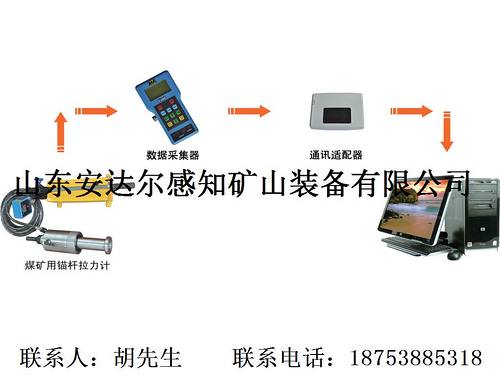 数据采集器

通讯适配器

山东安达尔感知矿山装备有限公司

煤矿用锚杆拉力计

联系人：胡先生　　联系电话：18753885318